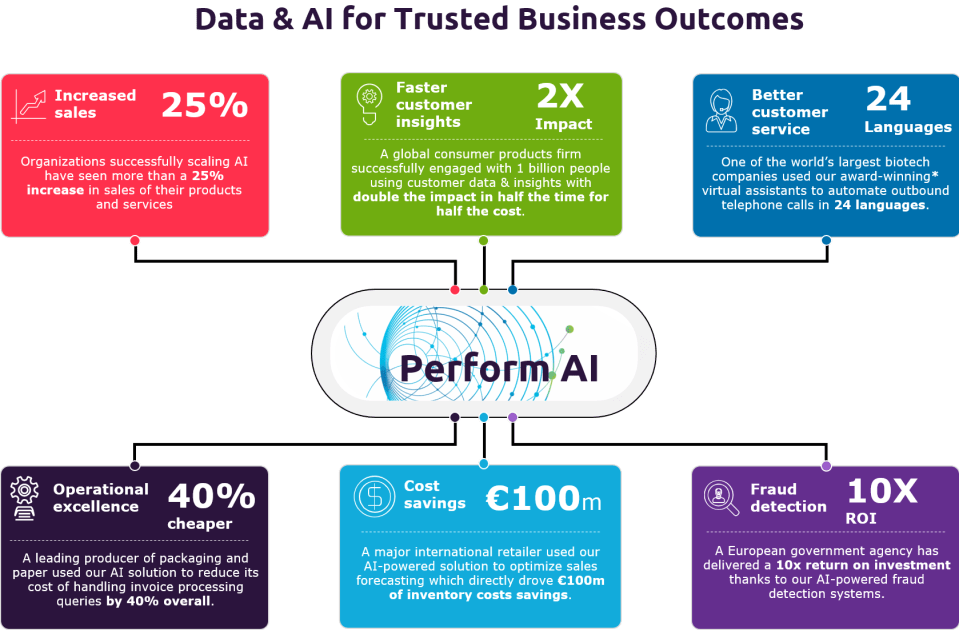 Data & AI for Trusted Business Outcomes

Increased sales
25%

Organizations successfully scaling AI have seen more than a 25% increase in sales of their products and services

Faster customer insights
2X
Impact

A global consumer products firm successfully engaged with 1 billion people using customer data & insights with double the impact in half the time for half the cost.

Better customer service
24
Languages

One of the world's largest biotech companies used our award-winning* virtual assistants to automate outbound telephone calls in 24 languages.

Perform AI

Operational excellence
40%
cheaper

A leading producer of packaging and paper used our AI solution to reduce its cost of handling invoice processing queries by 40% overall.

Cost savings
€100m

A major international retailer used our AI-powered solution to optimize sales forecasting which directly drove €100m of inventory costs savings.

Fraud detection
10X
ROI

A European government agency has delivered a 10x return on investment thanks to our AI-powered fraud detection systems.