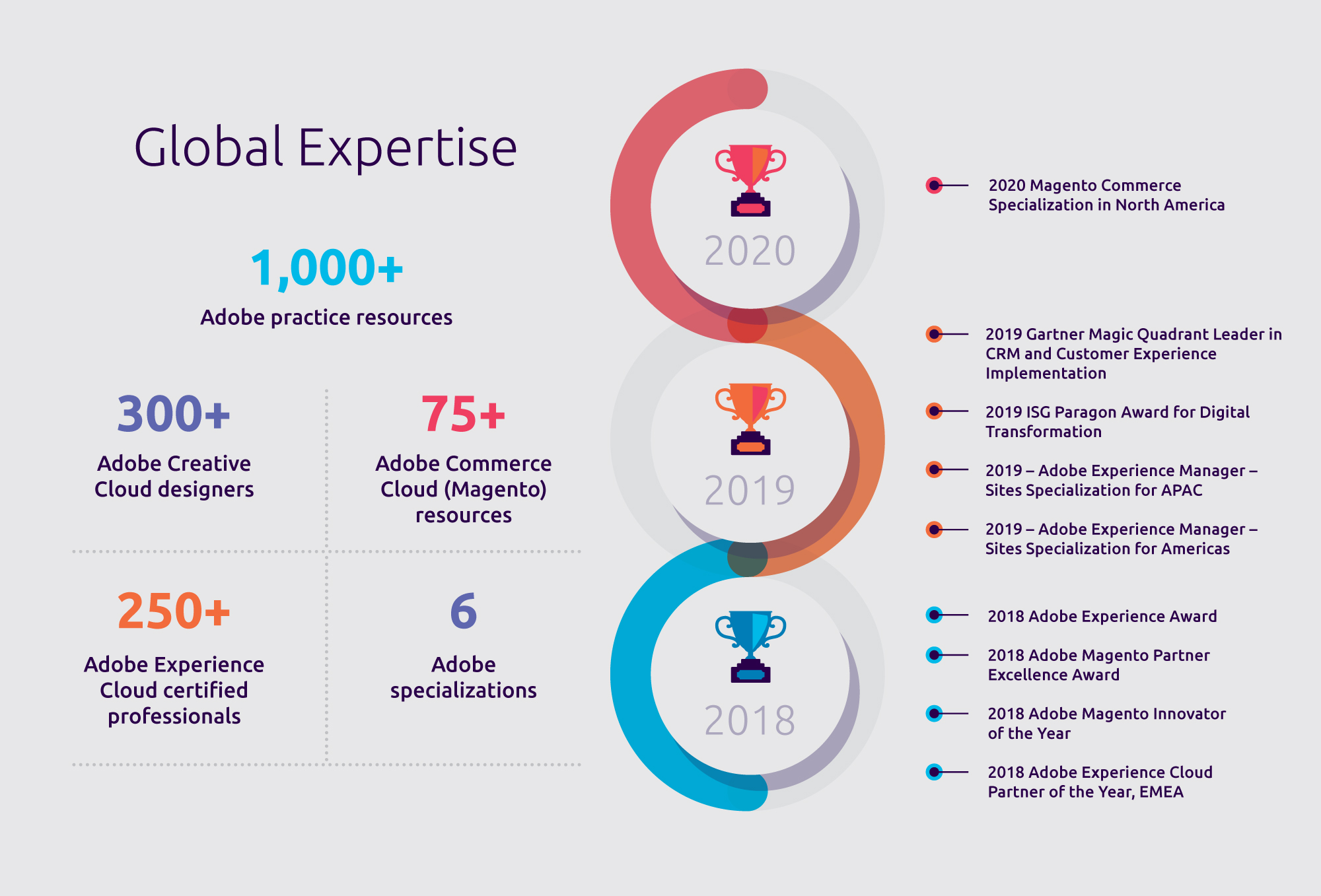 Global Expertise

1,000+
Adobe practice resources

300+
Adobe Creative Cloud designers

75+
Adobe Commerce Cloud (Magento) resources

250+
Adobe Experience Cloud certified professionals

6
Adobe specializations

2020

2019

2018

2020 Magento Commerce Specialization in North America

2019 Gartner Magic Quadrant Leader in CRM and Customer Experience Implementation

2019 ISG Paragon Award for Digital Transformation

2019 – Adobe Experience Manager – Sites Specialization for APAC

2019 – Adobe Experience Manager – Sites Specialization for Americas

2018 Adobe Experience Award

2018 Adobe Magento Partner Excellence Award

2018 Adobe Magento Innovator of the Year

2018 Adobe Experience Cloud Partner of the Year, EMEA