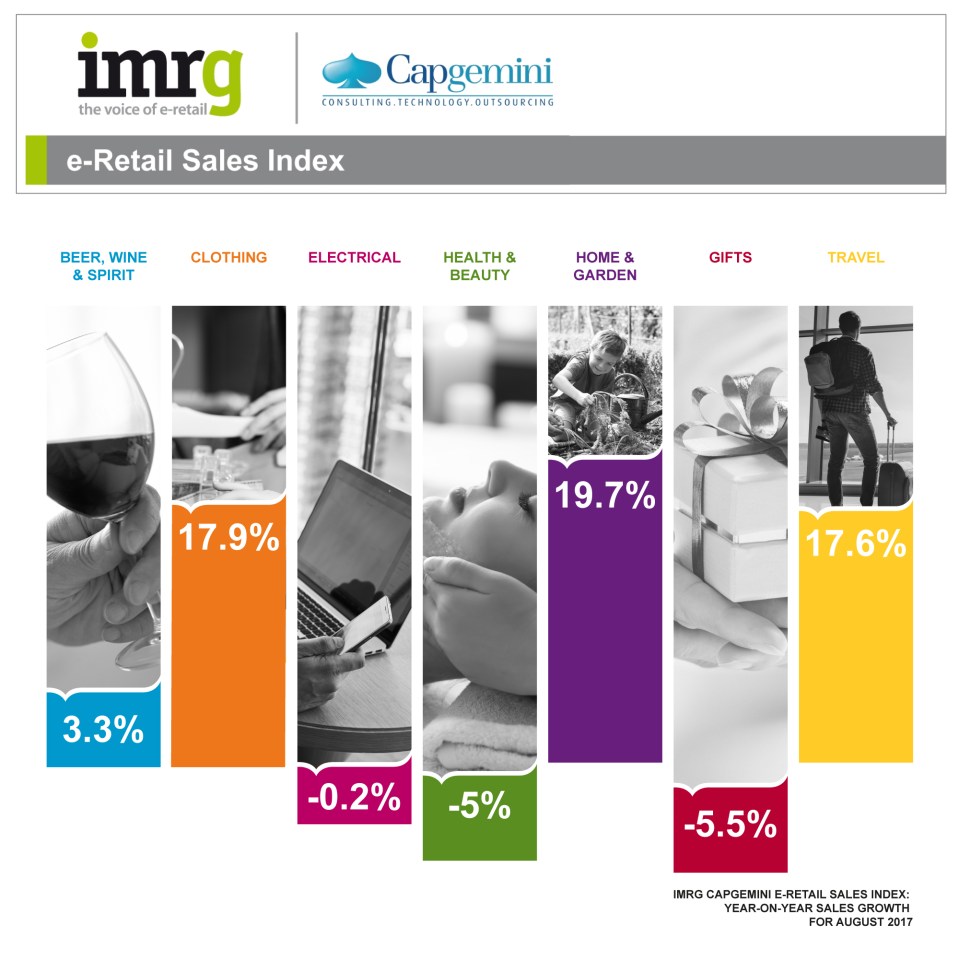 imrg
the voice of e-retail

Capgemini
CONSULTING.TECHNOLOGY.OUTSOURCING

e-Retail Sales Index

BEER, WINE & SPIRIT
3.3%

CLOTHING
17.9%

ELECTRICAL
-0.2%

HEALTH & BEAUTY
-5%

HOME & GARDEN
19.7%

GIFTS
-5.5%

TRAVEL
17.6%

IMRG CAPGEMINI E-RETAIL SALES INDEX: YEAR-ON-YEAR SALES GROWTH FOR AUGUST 2017