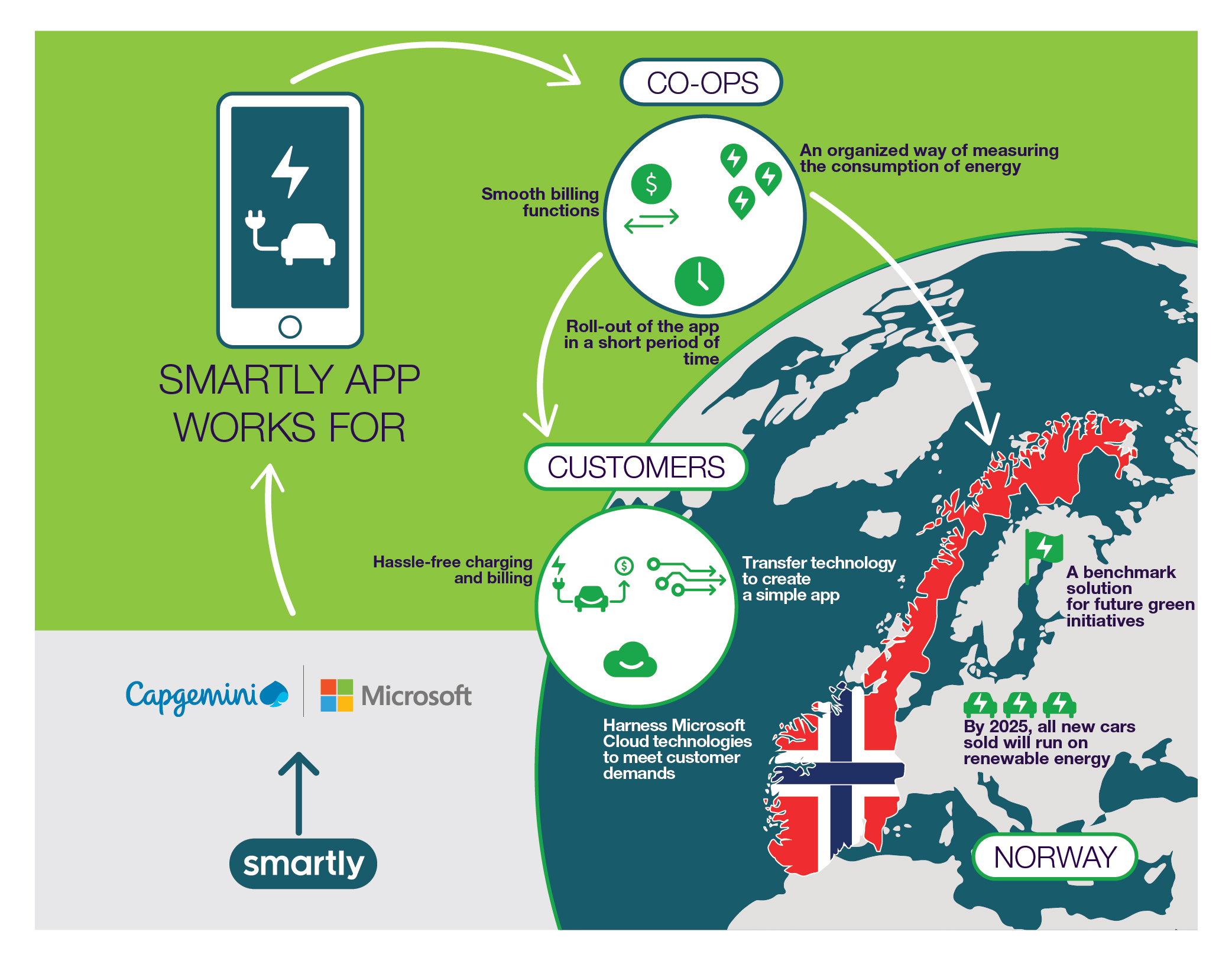 SMARTLY APP WORKS FOR

CO-OPS

Smooth billing functions

An organized way of measuring the consumption of energy

Roll-out of the app in a short period of time

CUSTOMERS

Hassle-free charging and billing

Transfer technology to create a simple app

Harness Microsoft Cloud technologies to meet customer demands

A benchmark solution for future green initiatives

By 2025, all new cars sold will run on renewable energy

NORWAY

Capgemini

Microsoft

smartly