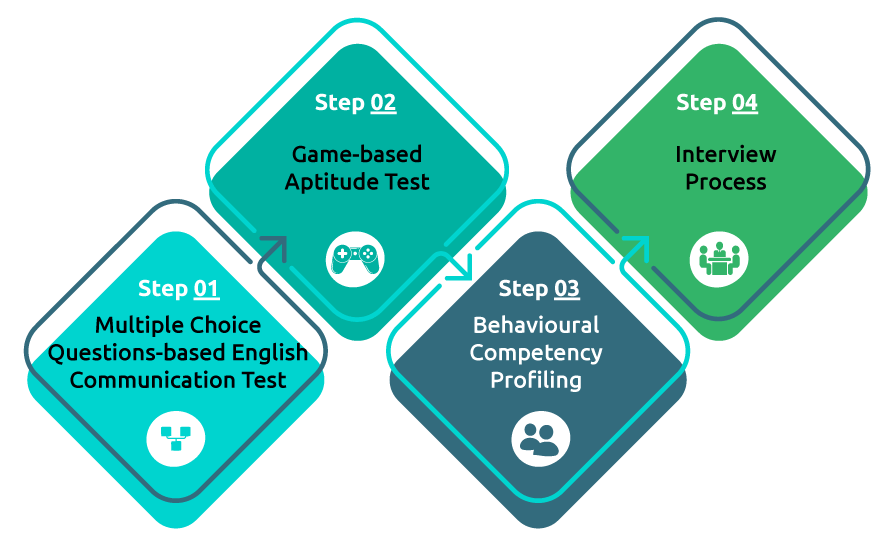 Step 01
Multiple Choice Questions-based English Communication Test

Step 02
Game-based Aptitude Test

Step 03
Behavioural Competency Profiling

Step 04
Interview Process