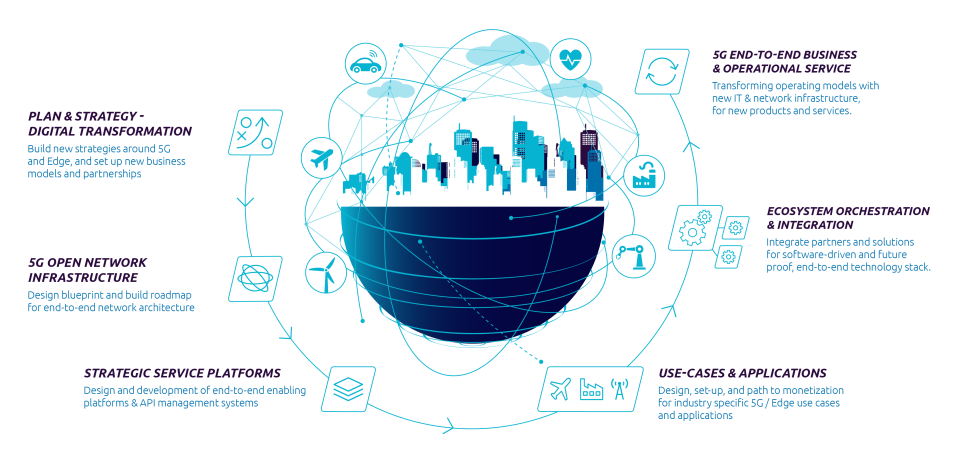 PLAN & STRATEGY - DIGITAL TRANSFORMATION

Build new strategies around 5G and Edge, and set up new business models and partnerships

5G OPEN NETWORK INFRASTRUCTURE

Design blueprint and build roadmap for end-to-end network architecture

STRATEGIC SERVICE PLATFORMS

Design and development of end-to-end enabling platforms & API management systems

5G END-TO-END BUSINESS & OPERATIONAL SERVICE

Transforming operating models with new IT & network infrastructure, for new products and services.

ECOSYSTEM ORCHESTRATION & INTEGRATION

Integrate partners and solutions for software-driven and future proof, end-to-end technology stack.

USE-CASES & APPLICATIONS

Design, set-up, and path to monetization for industry specific 5G / Edge use cases and applications