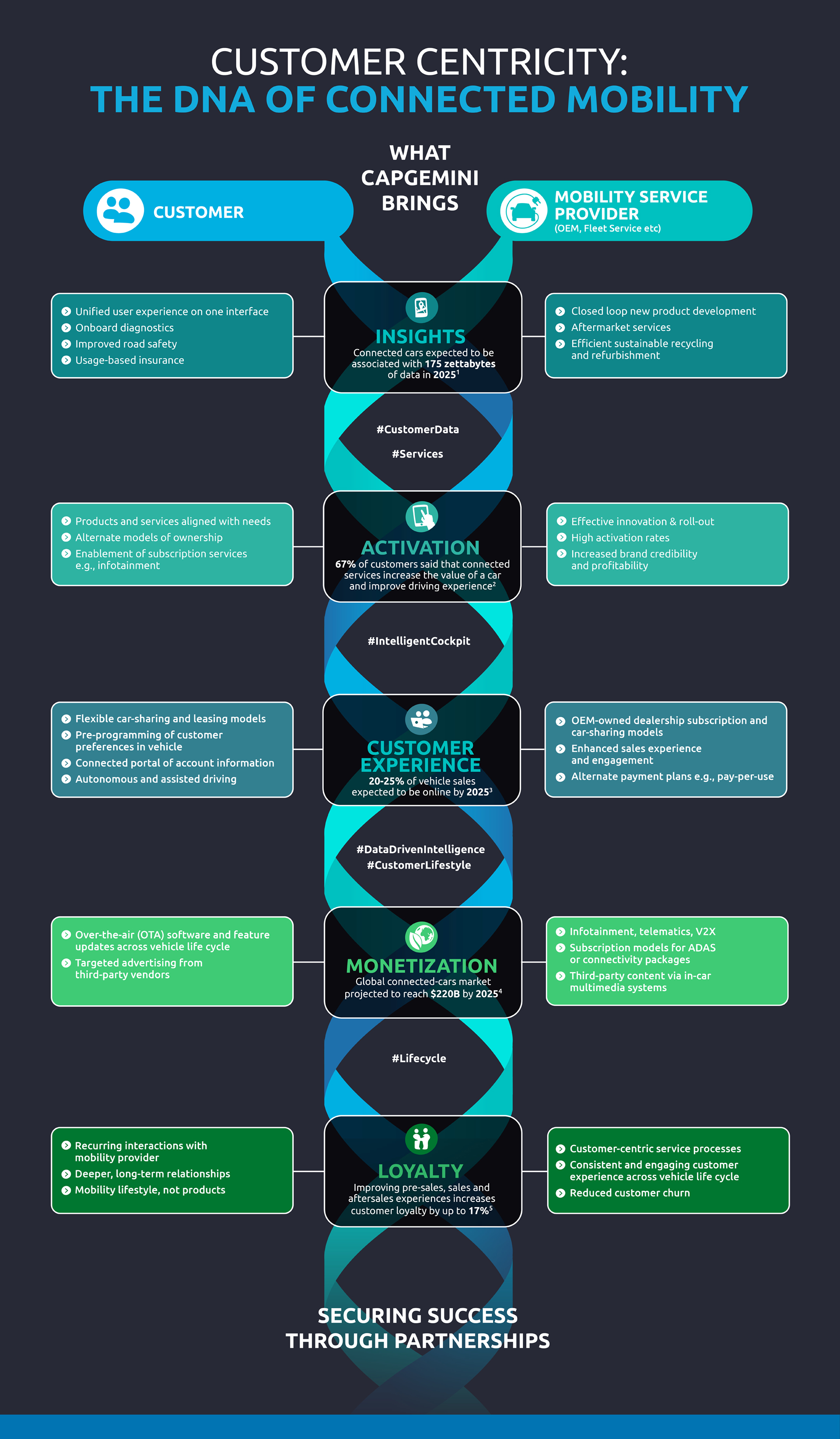 CUSTOMER CENTRICITY:
THE DNA OF CONNECTED MOBILITY

CUSTOMER

WHAT CAPGEMINI BRINGS

MOBILITY SERVICE PROVIDER
(OEM, Fleet Service etc)

Unified user experience on one interface
Onboard diagnostics
Improved road safety
Usage-based insurance

INSIGHTS
Connected cars expected to be associated with 175 zettabytes of data in 2025$^1$

Closed loop new product development
Aftermarket services
Efficient sustainable recycling and refurbishment

#CustomerData
#Services

Products and services aligned with needs
Alternate models of ownership
Enablement of subscription services e.g., infotainment

ACTIVATION
67% of customers said that connected services increase the value of a car and improve driving experience$^2$

Effective innovation & roll-out
High activation rates
Increased brand credibility and profitability

#IntelligentCockpit

Flexible car-sharing and leasing models
Pre-programming of customer preferences in vehicle
Connected portal of account information
Autonomous and assisted driving

CUSTOMER EXPERIENCE
20-25% of vehicle sales expected to be online by 2025$^3$

OEM-owned dealership subscription and car-sharing models
Enhanced sales experience and engagement
Alternate payment plans e.g., pay-per-use

#DataDrivenIntelligence
#CustomerLifestyle

Over-the-air (OTA) software and feature updates across vehicle life cycle
Targeted advertising from third-party vendors

MONETIZATION
Global connected-cars market projected to reach $220B by 2025$^4$

Infotainment, telematics, V2X
Subscription models for ADAS or connectivity packages
Third-party content via in-car multimedia systems

#Lifecycle

Recurring interactions with mobility provider
Deeper, long-term relationships
Mobility lifestyle, not products

LOYALTY
Improving pre-sales, sales and aftersales experiences increases customer loyalty by up to 17%$^5$

Customer-centric service processes
Consistent and engaging customer experience across vehicle life cycle
Reduced customer churn

SECURING SUCCESS THROUGH PARTNERSHIPS