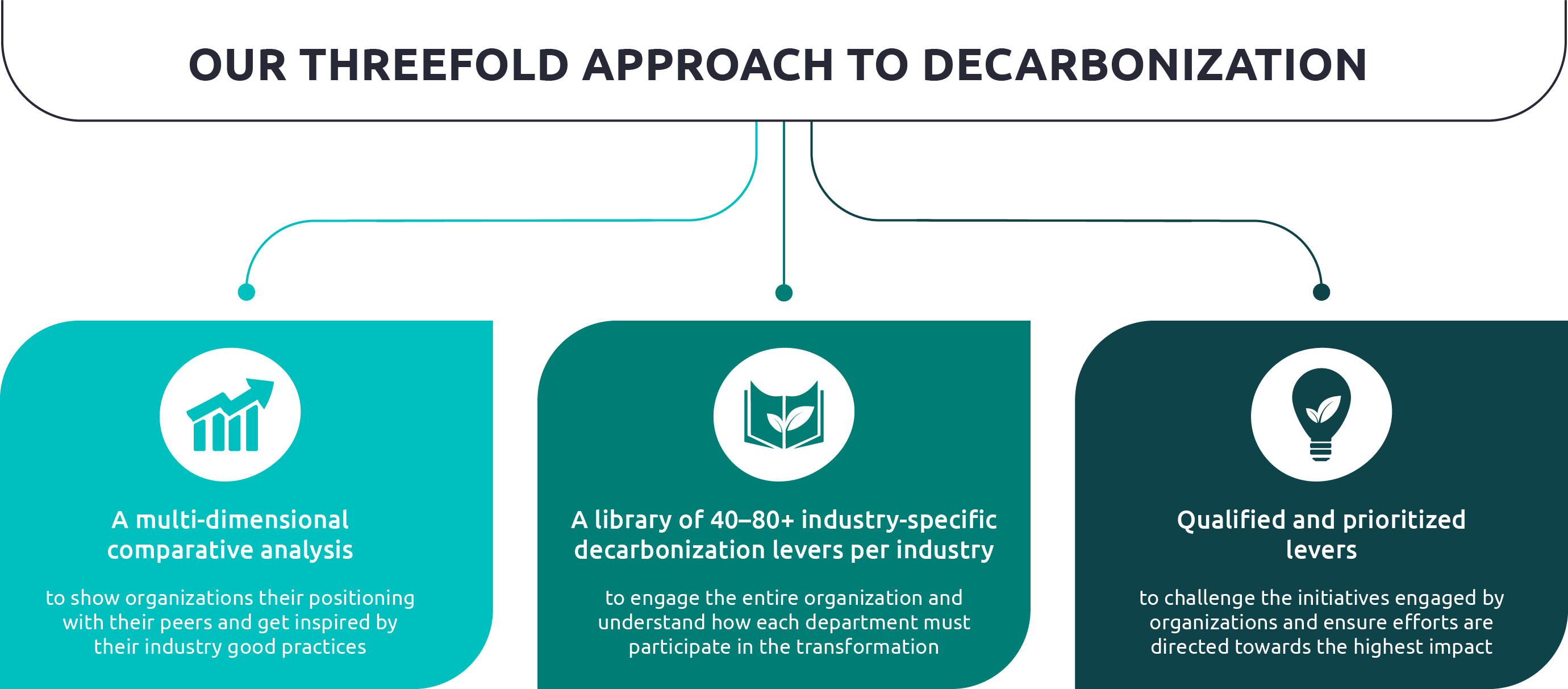 OUR THREEFOLD APPROACH TO DECARBONIZATION

A multi-dimensional comparative analysis

to show organizations their positioning with their peers and get inspired by their industry good practices

A library of 40–80+ industry-specific decarbonization levers per industry

to engage the entire organization and understand how each department must participate in the transformation

Qualified and prioritized levers

to challenge the initiatives engaged by organizations and ensure efforts are directed towards the highest impact