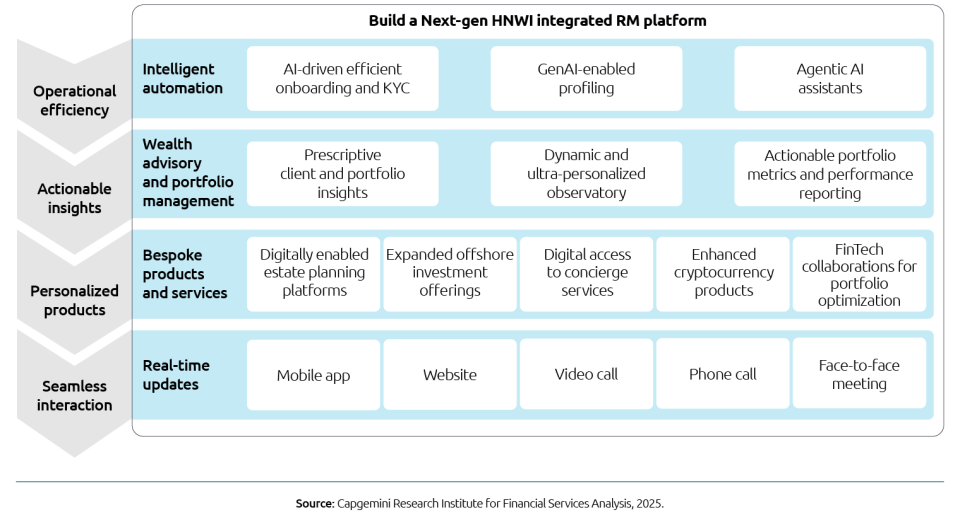 Build a Next-gen HNWI integrated RM platform

Operational efficiency

Intelligent automation

AI-driven efficient onboarding and KYC

GenAI-enabled profiling

Agentic AI assistants

Actionable insights

Wealth advisory and portfolio management

Prescriptive client and portfolio insights

Dynamic and ultra-personalized observatory

Actionable portfolio metrics and performance reporting

Personalized products

Bespoke products and services

Digitally enabled estate planning platforms

Expanded offshore investment offerings

Digital access to concierge services

Enhanced cryptocurrency products

FinTech collaborations for portfolio optimization

Seamless interaction

Real-time updates

Mobile app

Website

Video call

Phone call

Face-to-face meeting

Source: Capgemini Research Institute for Financial Services Analysis, 2025.